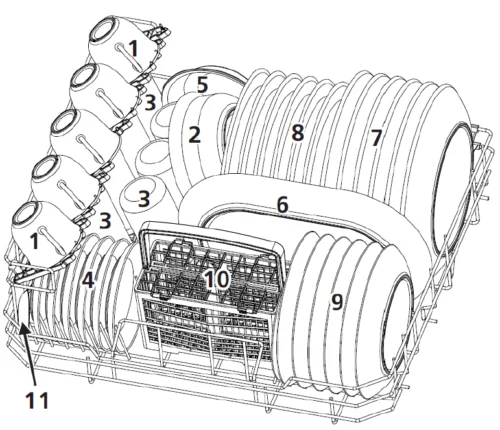 1
5
3
2
8
7
3
6
3
1
4
10
9
11